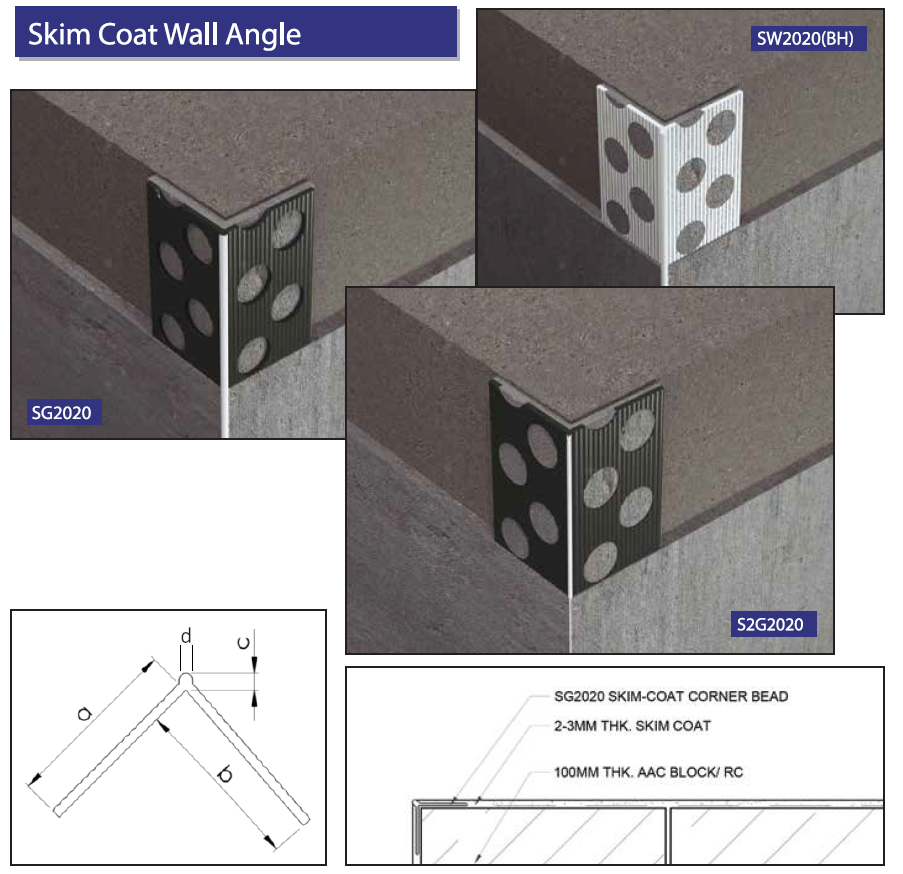 Skim Coat Wall Angle

SW2020(BH)

SG2020

S2G2020

d
c
a
b

SG2020 SKIM-COAT CORNER BEAD
2-3MM THK. SKIM COAT
100MM THK. AAC BLOCK/ RC